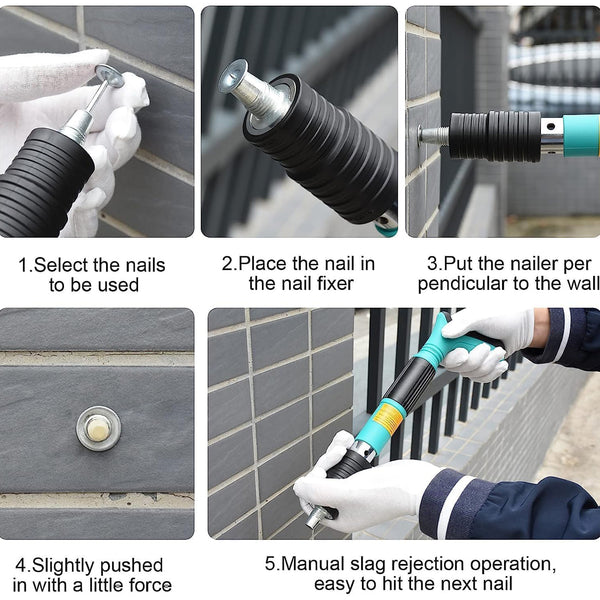 1.Select the nails to be used

2.Place the nail in the nail fixer

3.Put the nailer per pendicular to the wall

4.Slightly pushed in with a little force

5.Manual slag rejection operation, easy to hit the next nail